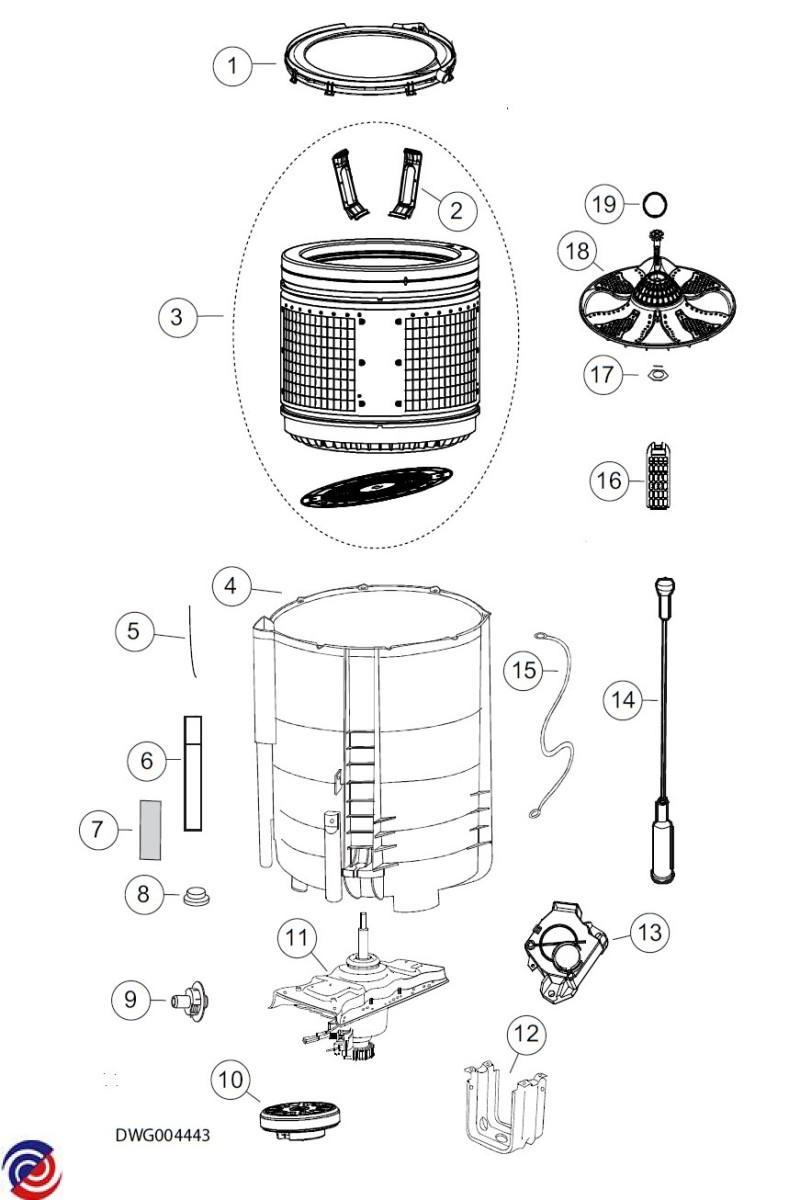 1
2
19
18
3
17
16
4
5
15
14
6
7
8
11
13
9
12
10
DWG004443